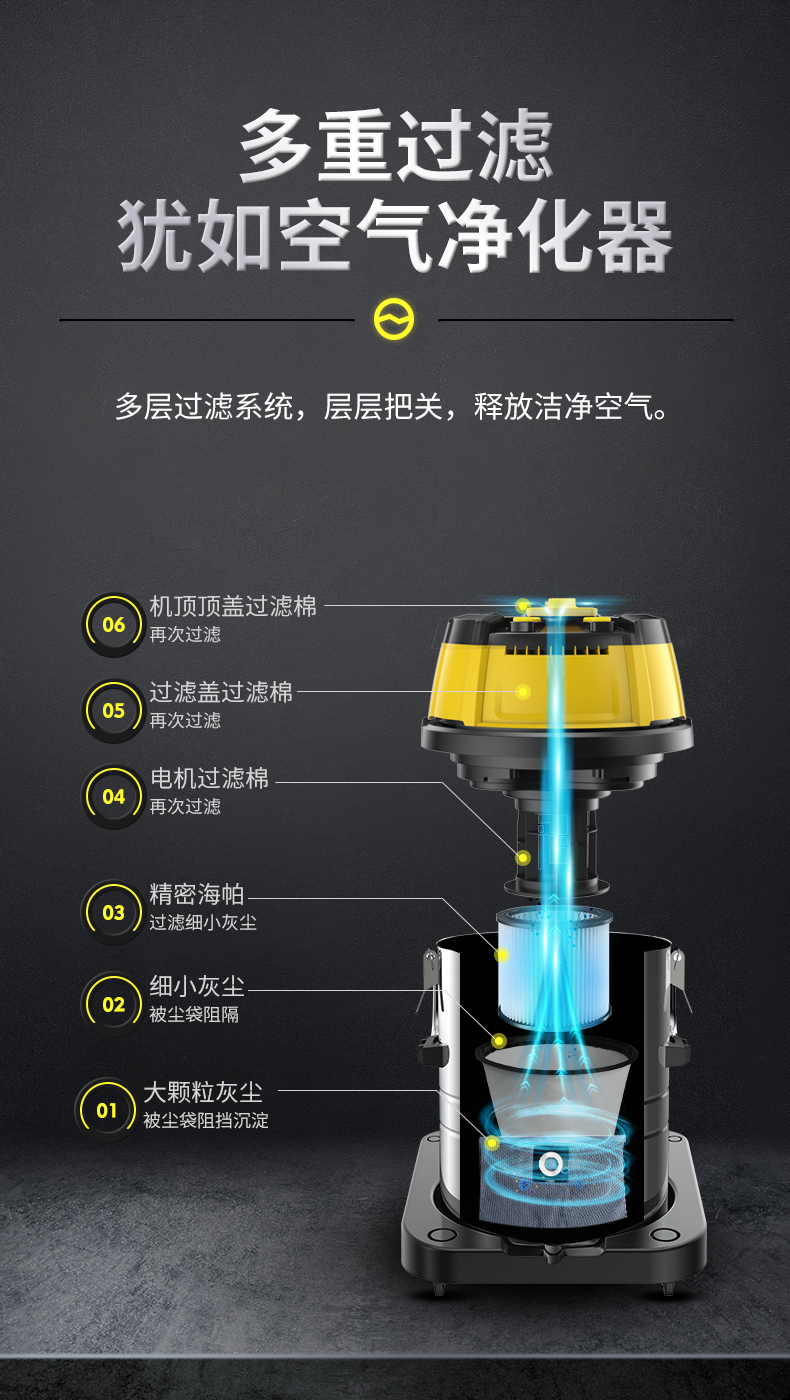 多重过滤
犹如空气净化器

多层过滤系统，层层把关，释放洁净空气。

06 机顶顶盖过滤棉
再次过滤

05 过滤盖过滤棉
再次过滤

04 电机过滤棉
再次过滤

03 精密海帕
过滤细小灰尘

02 细小灰尘
被尘袋阻隔

01 大颗粒灰尘
被尘袋阻挡沉淀